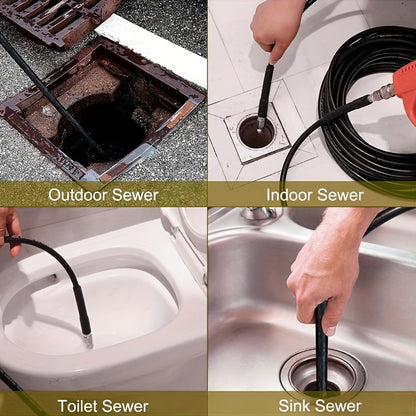 Outdoor Sewer

Indoor Sewer

Toilet Sewer

Sink Sewer