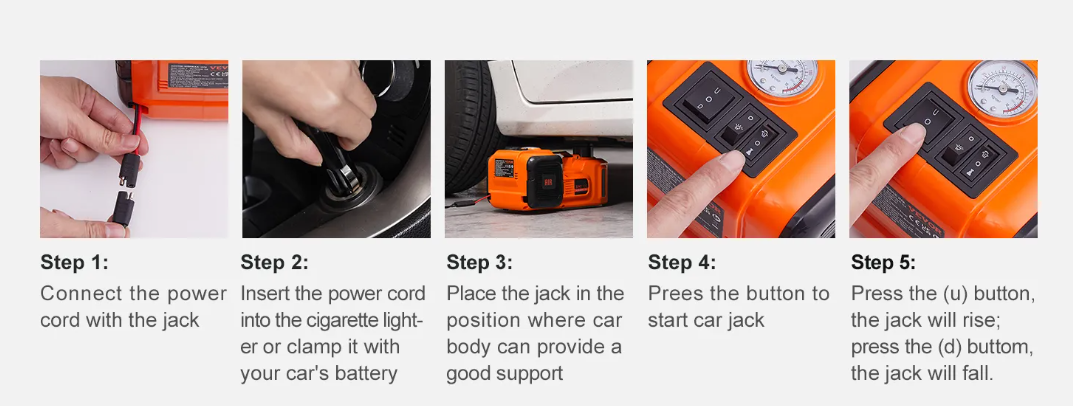 Step 1:
Connect the power cord with the jack

Step 2:
Insert the power cord into the cigarette lighter or clamp it with your car's battery

Step 3:
Place the jack in the position where car body can provide a good support

Step 4:
Prees the button to start car jack

Step 5:
Press the (u) button, the jack will rise; press the (d) buttom, the jack will fall.